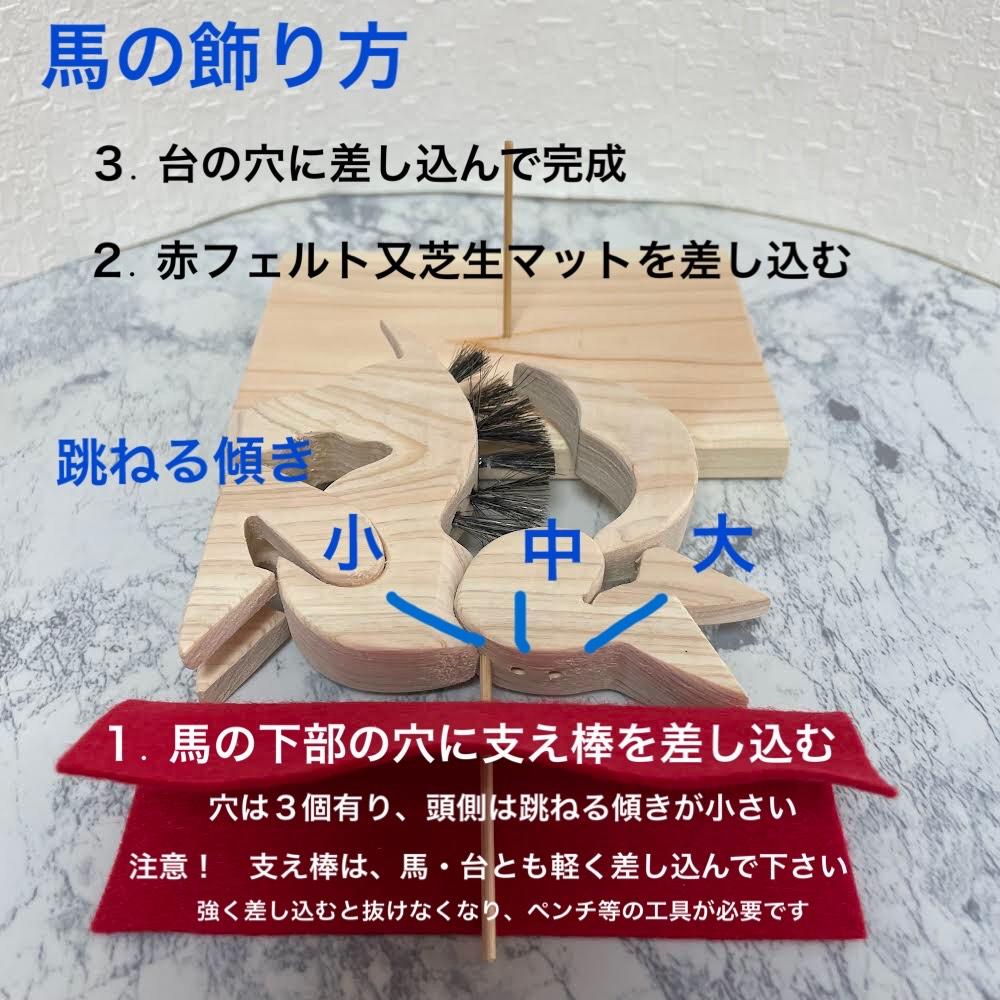 馬の飾り方

3. 台の穴に差し込んで完成

2. 赤フェルト又芝生マットを差し込む

跳ねる傾き

小

中

大

1. 馬の下部の穴に支え棒を差し込む

穴は３個有り、頭側は跳ねる傾きが小さい

注意！　支え棒は、馬・台とも軽く差し込んで下さい

強く差し込むと抜けなくなり、ペンチ等の工具が必要です